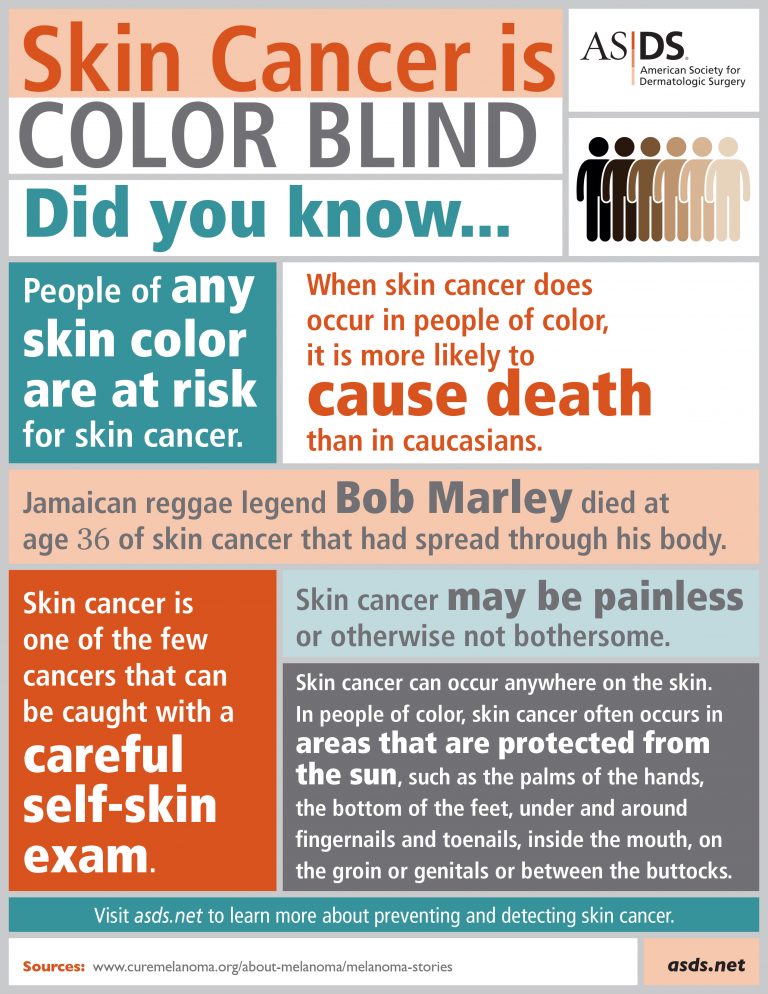 Skin Cancer is
COLOR BLIND
Did you know...

ASDS
American Society for Dermatologic Surgery

People of any skin color are at risk for skin cancer.

When skin cancer does occur in people of color, it is more likely to cause death than in caucasians.

Jamaican reggae legend Bob Marley died at age 36 of skin cancer that had spread through his body.

Skin cancer is one of the few cancers that can be caught with a careful self-skin exam.

Skin cancer may be painless or otherwise not bothersome.

Skin cancer can occur anywhere on the skin. In people of color, skin cancer often occurs in areas that are protected from the sun, such as the palms of the hands, the bottom of the feet, under and around fingernails and toenails, inside the mouth, on the groin or genitals or between the buttocks.

Visit asds.net to learn more about preventing and detecting skin cancer.

Sources: www.curemelanoma.org/about-melanoma/melanoma-stories

asds.net